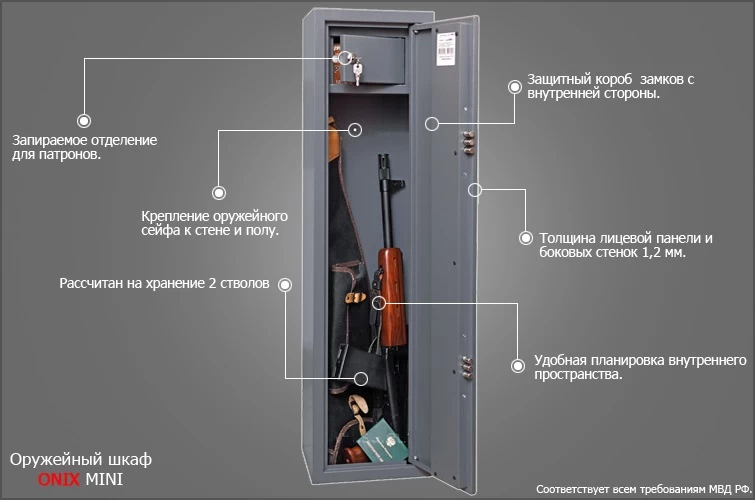 Запираемое отделение для патронов.

Крепление оружейного сейфа к стене и полу.

Рассчитан на хранение 2 стволов

Защитный короб замков с внутренней стороны.

Толщина лицевой панели и боковых стенок 1,2 мм.

Удобная планировка внутреннего пространства.

Оружейный шкаф
ONIX MINI

Соответствует всем требованиям МВД РФ.